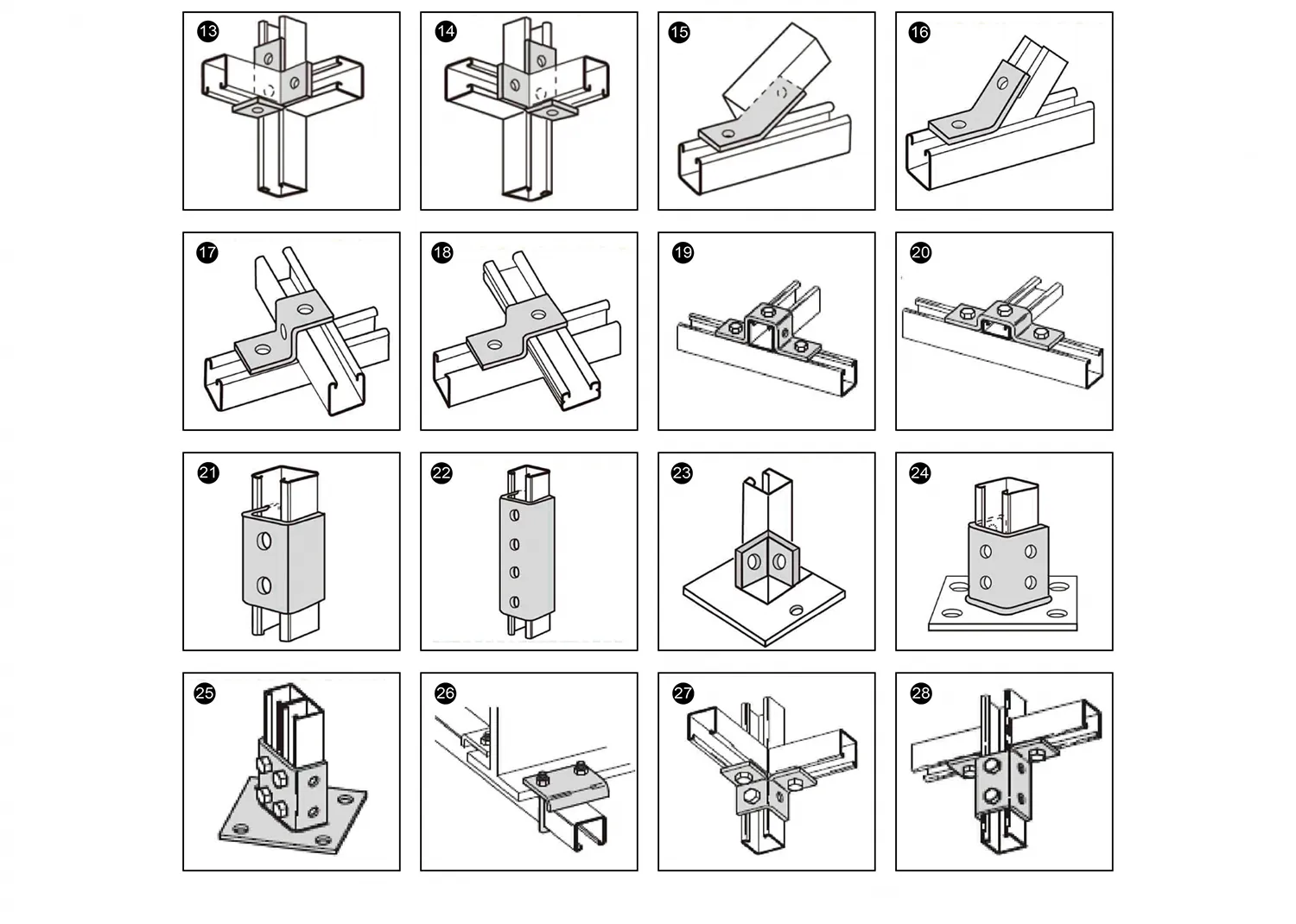 13

14

15

16

17

18

19

20

21

22

23

24

25

26

27

28