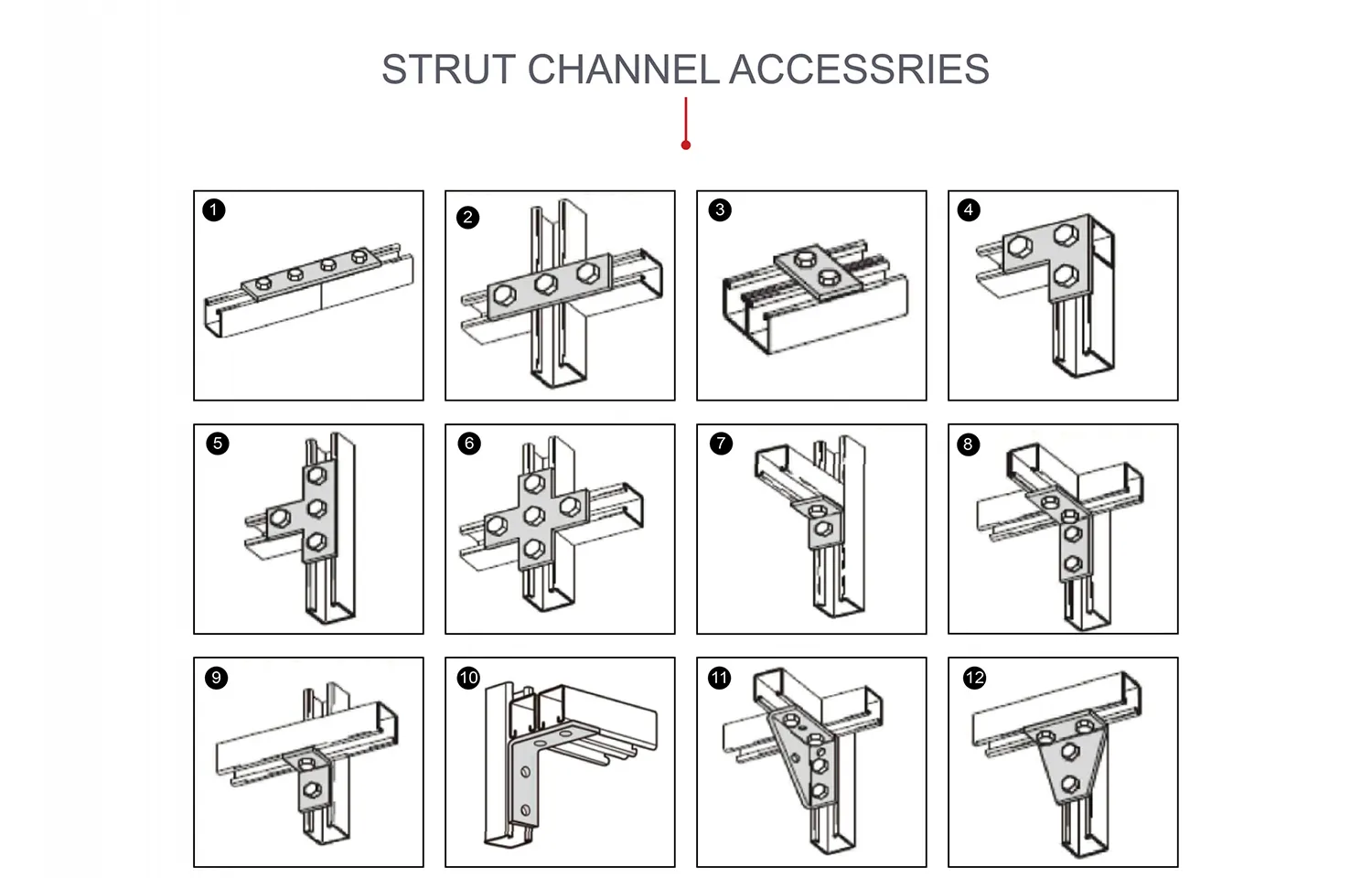 STRUT CHANNEL ACCESSRIES

1

2

3

4

5

6

7

8

9

10

11

12